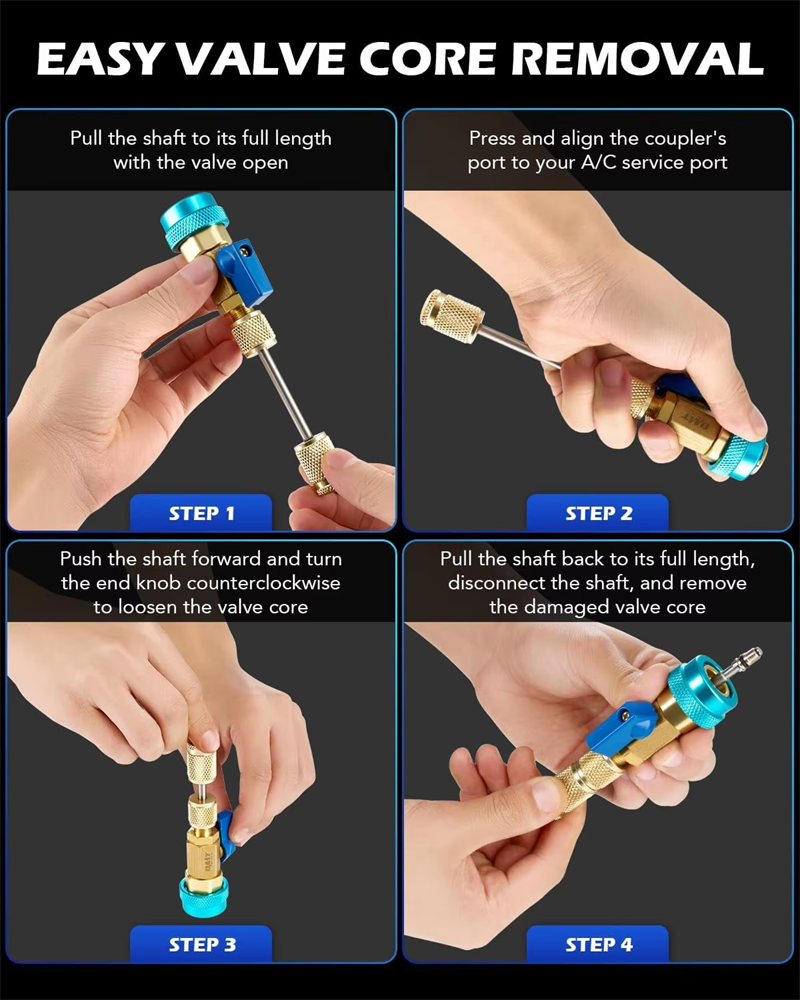 EASY VALVE CORE REMOVAL

Pull the shaft to its full length with the valve open

STEP 1

Press and align the coupler's port to your A/C service port

STEP 2

Push the shaft forward and turn the end knob counterclockwise to loosen the valve core

STEP 3

Pull the shaft back to its full length, disconnect the shaft, and remove the damaged valve core

STEP 4