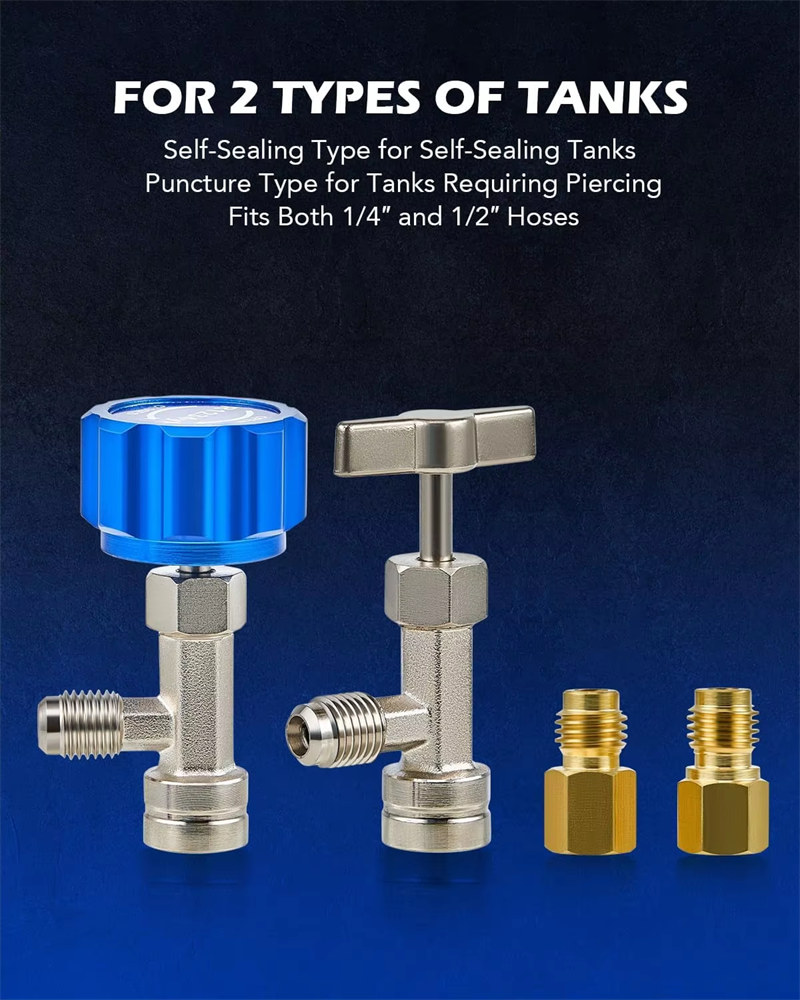 FOR 2 TYPES OF TANKS

Self-Sealing Type for Self-Sealing Tanks
Puncture Type for Tanks Requiring Piercing
Fits Both 1/4" and 1/2" Hoses